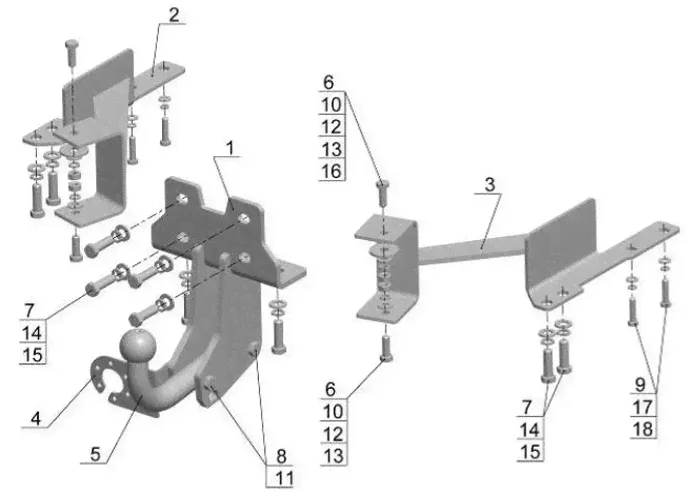 2

1

7
14
15

4

5

8
11

6
10
12
13
16

3

6
10
12
13

7
14
15

9
17
18